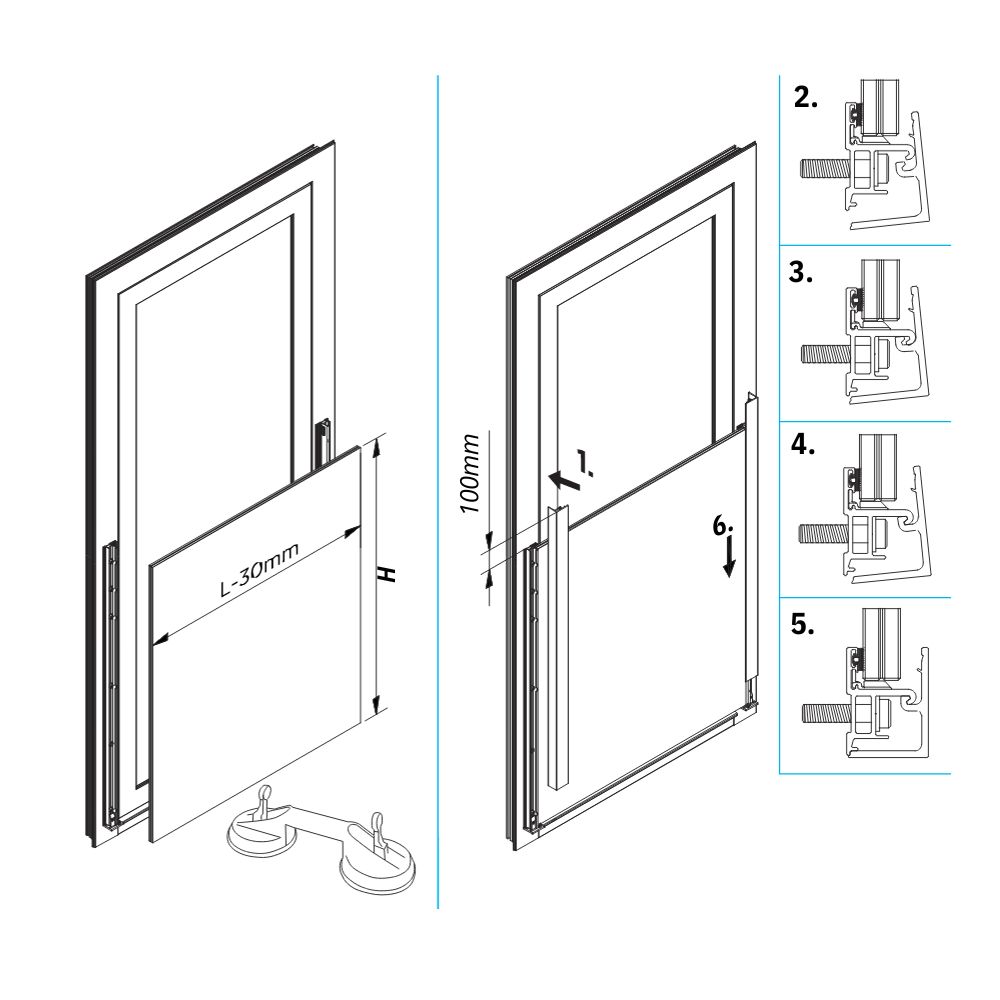 L-30mm

H

100mm

1.

6.

2.

3.

4.

5.